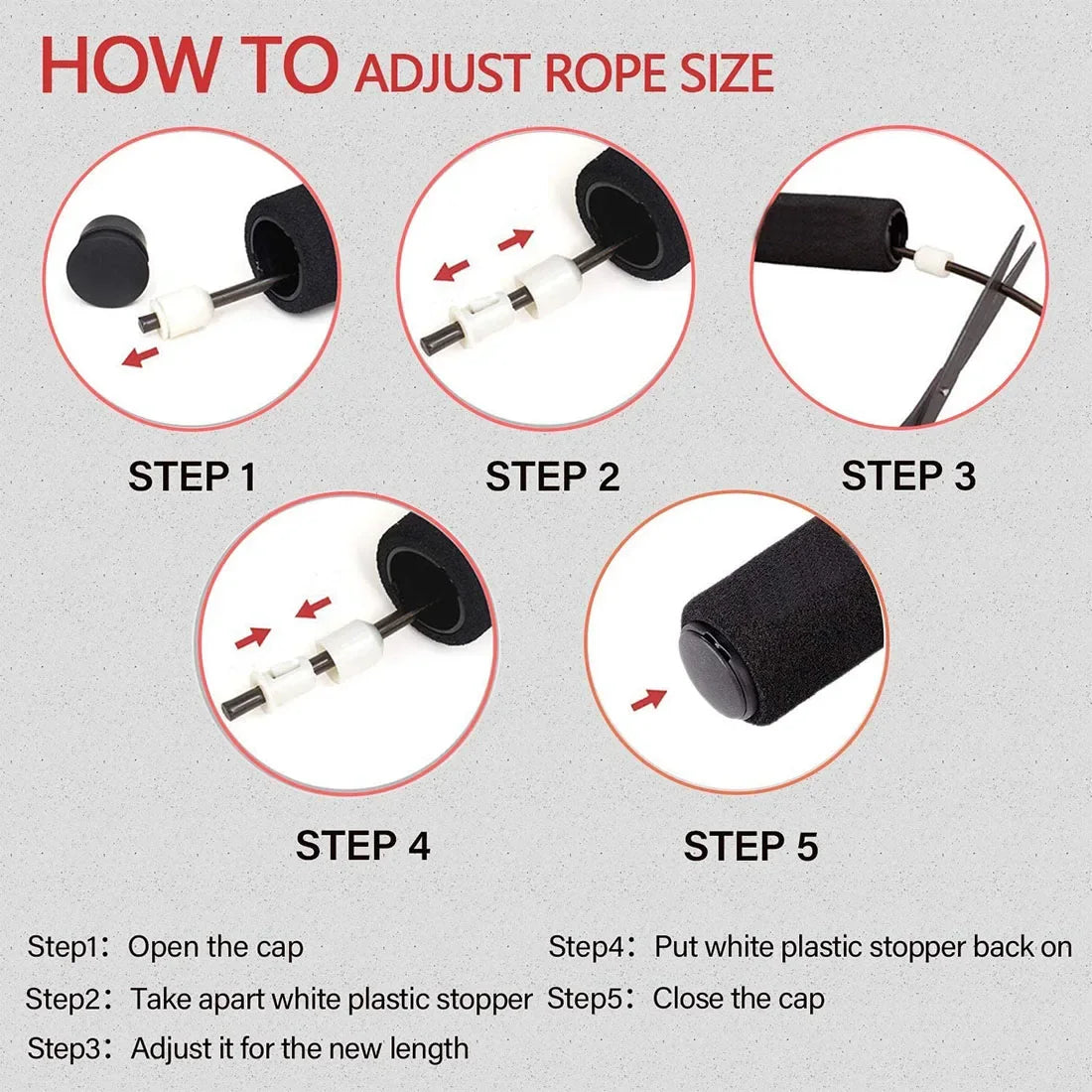 HOW TO ADJUST ROPE SIZE

STEP 1

STEP 2

STEP 3

STEP 4

STEP 5

Step1： Open the cap

Step2： Take apart white plastic stopper

Step3： Adjust it for the new length

Step4： Put white plastic stopper back on

Step5： Close the cap