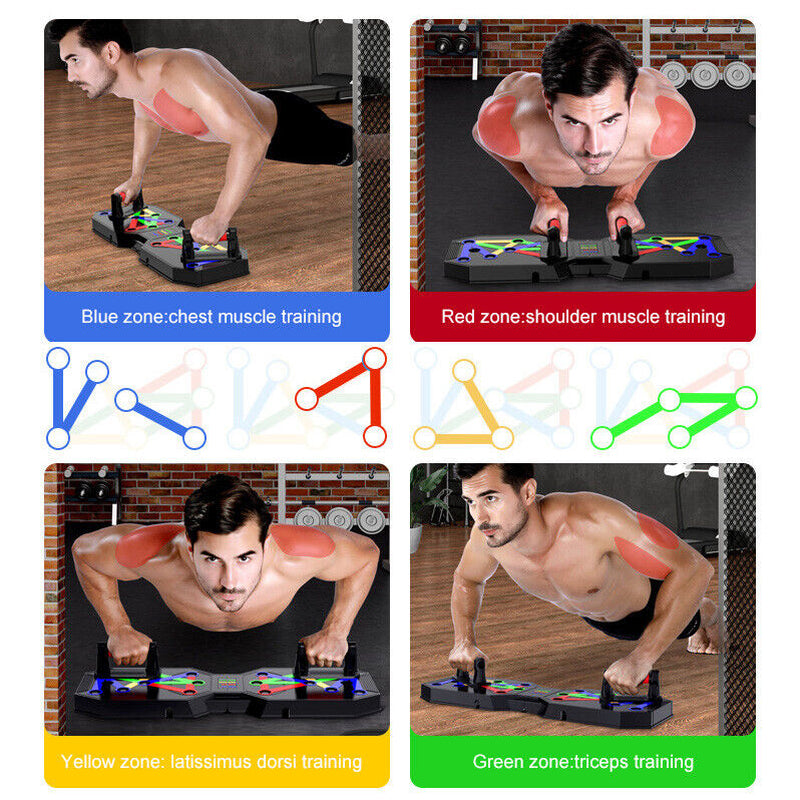 Blue zone:chest muscle training

Red zone:shoulder muscle training

Yellow zone: latissimus dorsi training

Green zone:triceps training